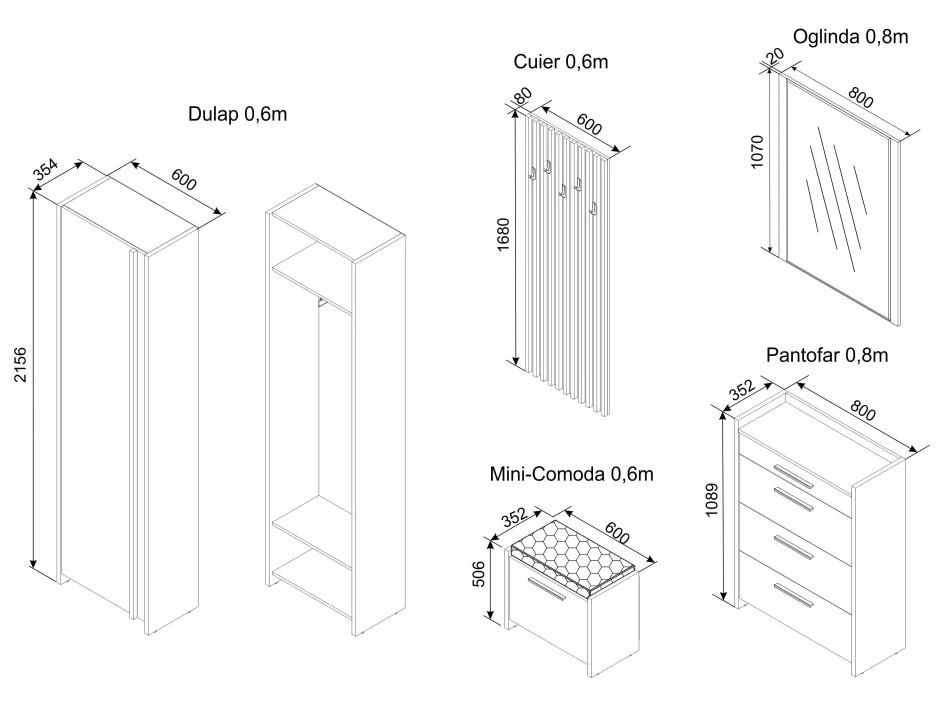 Dulap 0,6m

354
600
2156

Cuier 0,6m

80
600
1680

Oglinda 0,8m

20
800
1070

Pantofar 0,8m

352
800
1089

Mini-Comoda 0,6m

352
600
506