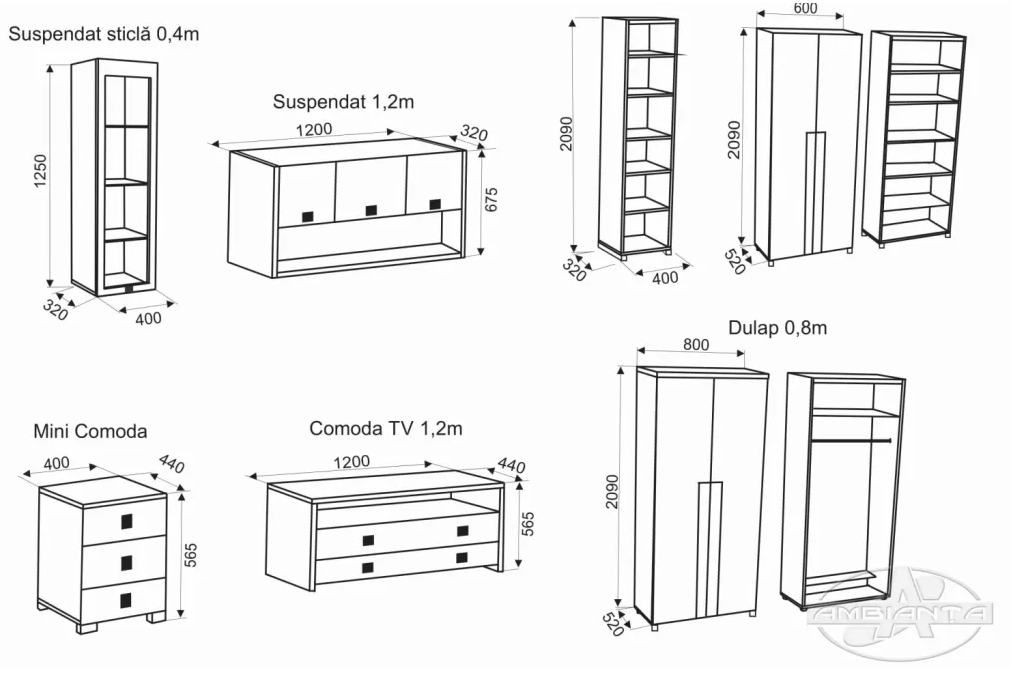 Suspendat sticlă 0,4m

1250

320

400

Suspendat 1,2m

1200

320

675

2090

320

400

600

2090

520

Dulap 0,8m

800

2090

520

Mini Comoda

400

440

565

Comoda TV 1,2m

1200

440

565

AMBIANTA