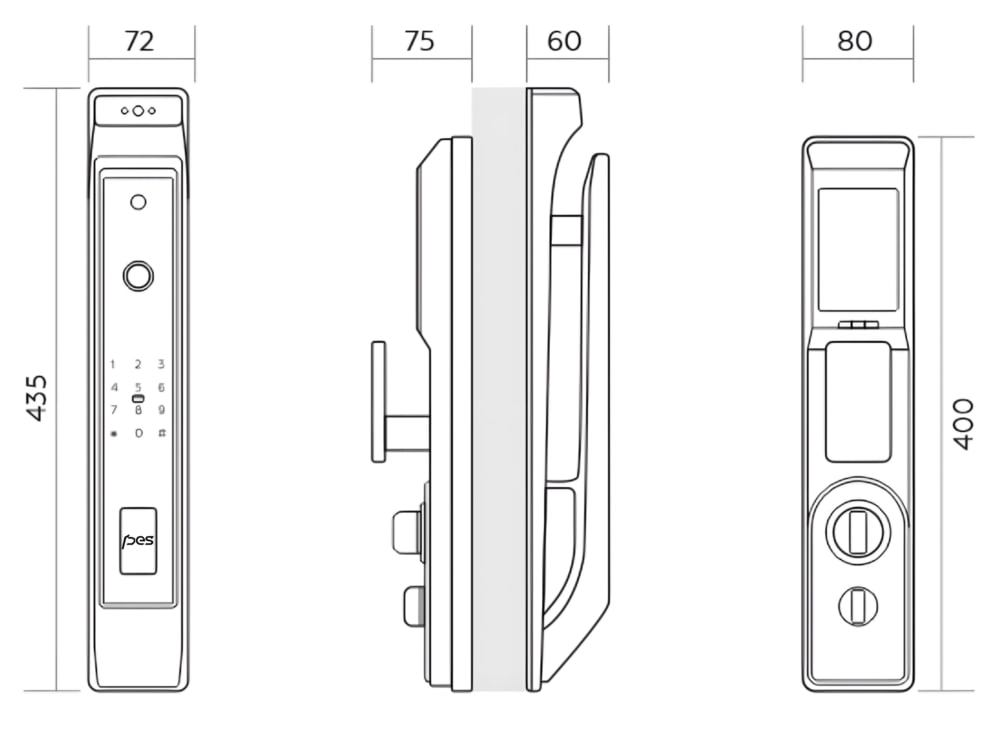 72

75

60

80

435

1 2 3
4 5 6
7 8 9
* 0 #

pes

400